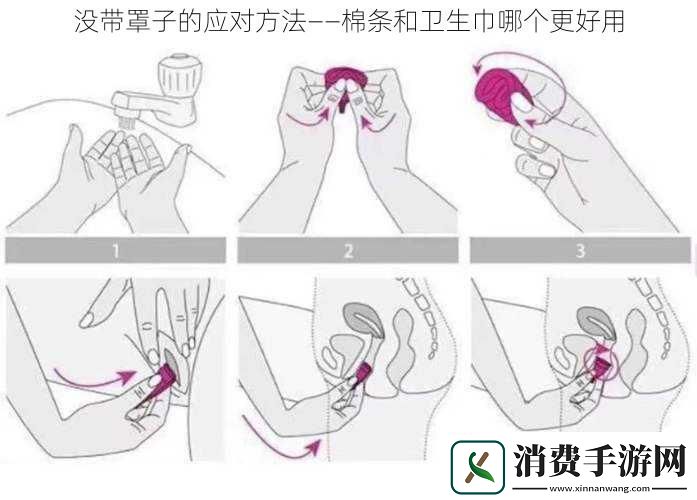 没带罩子的应对方法——棉条和卫生巾哪个更好用

1

2

3

消费手游网
www.xinnanwang.com